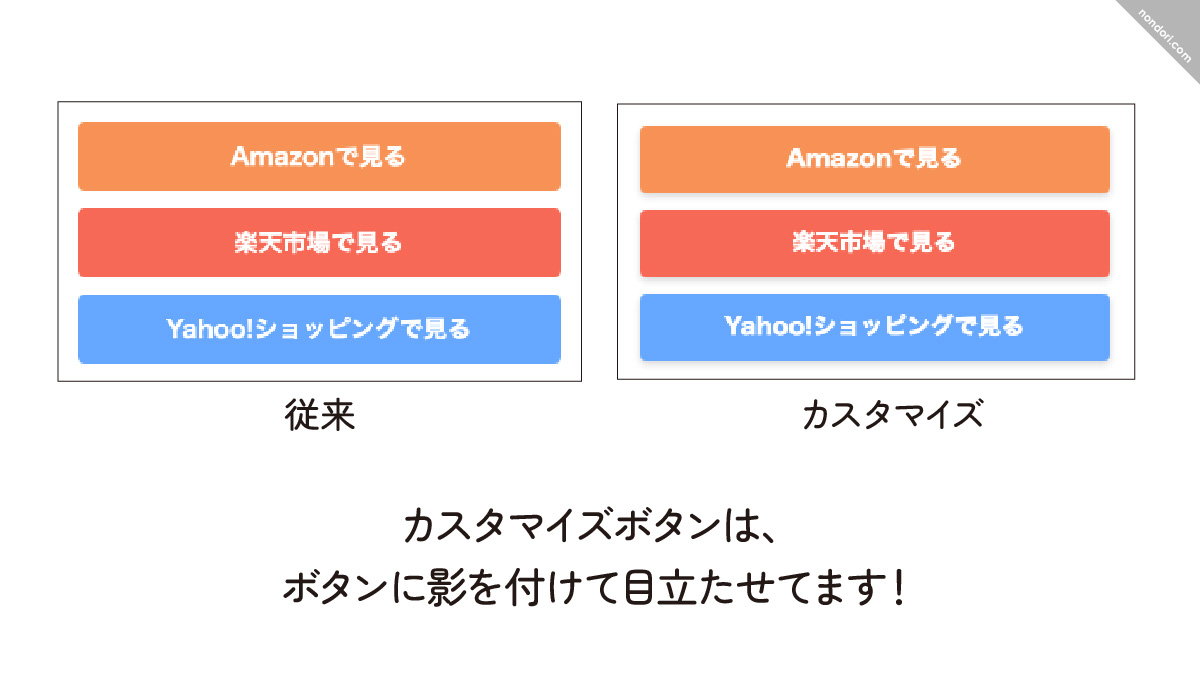 nondori.com

Amazonで見る

楽天市場で見る

Yahoo!ショッピングで見る

従来

Amazonで見る

楽天市場で見る

Yahoo!ショッピングで見る

カスタマイズ

カスタマイズボタンは、
ボタンに影を付けて目立たせてます！